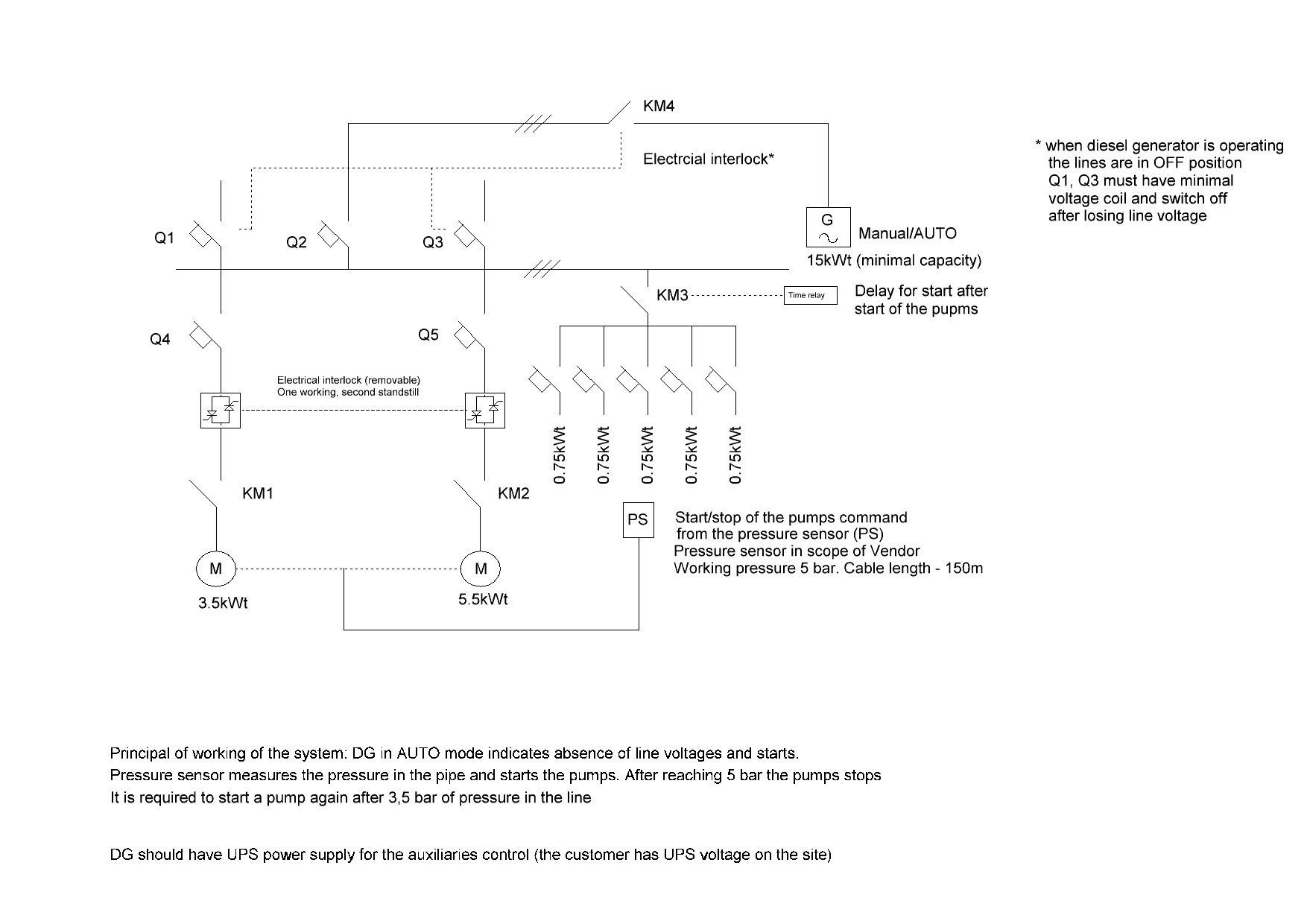 KM4

Electrcial interlock*

* when diesel generator is operating the lines are in OFF position
Q1, Q3 must have minimal voltage coil and switch off after losing line voltage

Q1

Q2

Q3

G

Manual/AUTO

15kWt (minimal capacity)

KM3

Time relay

Delay for start after start of the pupms

Q4

Q5

Electrical interlock (removable)
One working, second standstill

0.75kWt

0.75kWt

0.75kWt

0.75kWt

0.75kWt

KM1

KM2

PS

Start/stop of the pumps command from the pressure sensor (PS)
Pressure sensor in scope of Vendor
Working pressure 5 bar. Cable length - 150m

M

M

3.5kWt

5.5kWt

Principal of working of the system: DG in AUTO mode indicates absence of line voltages and starts.
Pressure sensor measures the pressure in the pipe and starts the pumps. After reaching 5 bar the pumps stops
It is required to start a pump again after 3,5 bar of pressure in the line

DG should have UPS power supply for the auxiliaries control (the customer has UPS voltage on the site)